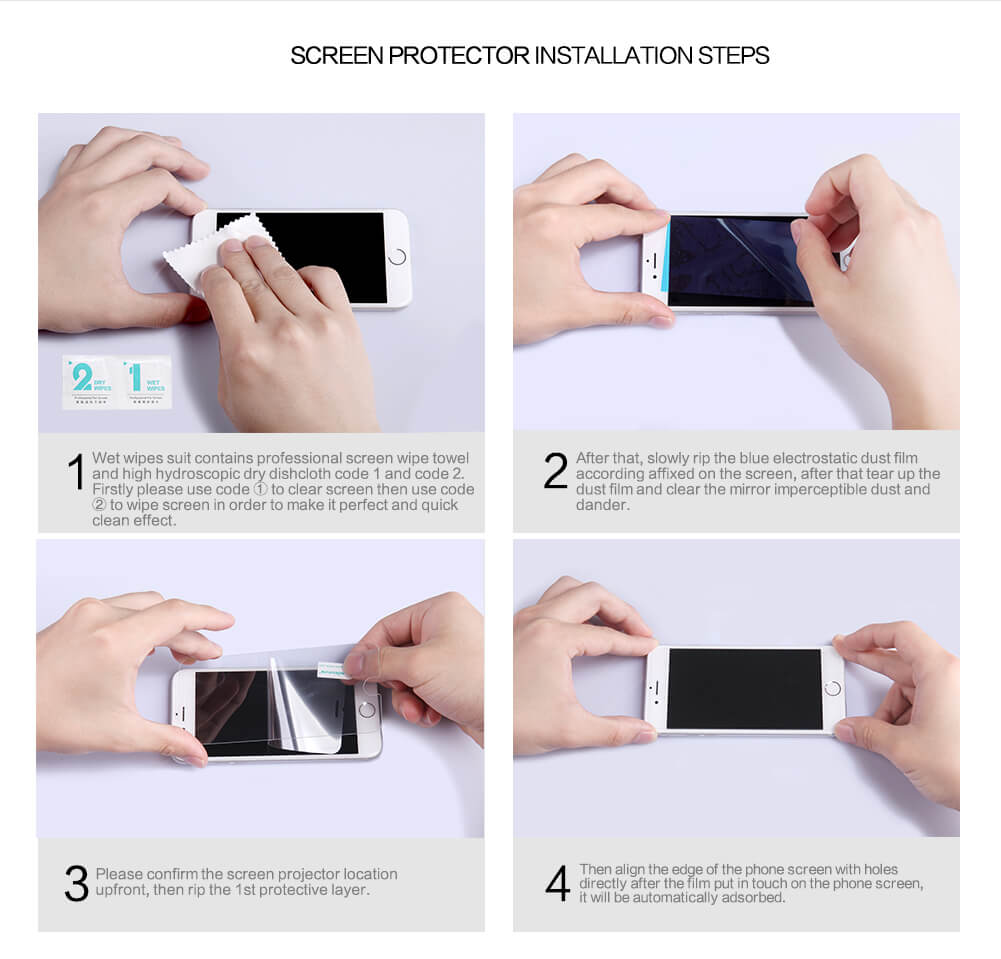 SCREEN PROTECTOR INSTALLATION STEPS

2 DRY WIPES
1 WET WIPES

1 Wet wipes suit contains professional screen wipe towel and high hydroscopic dry dishcloth code 1 and code 2. Firstly please use code ① to clear screen then use code ② to wipe screen in order to make it perfect and quick clean effect.

2 After that, slowly rip the blue electrostatic dust film according affixed on the screen, after that tear up the dust film and clear the mirror imperceptible dust and dander.

3 Please confirm the screen projector location upfront, then rip the 1st protective layer.

4 Then align the edge of the phone screen with holes directly after the film put in touch on the phone screen, it will be automatically adsorbed.