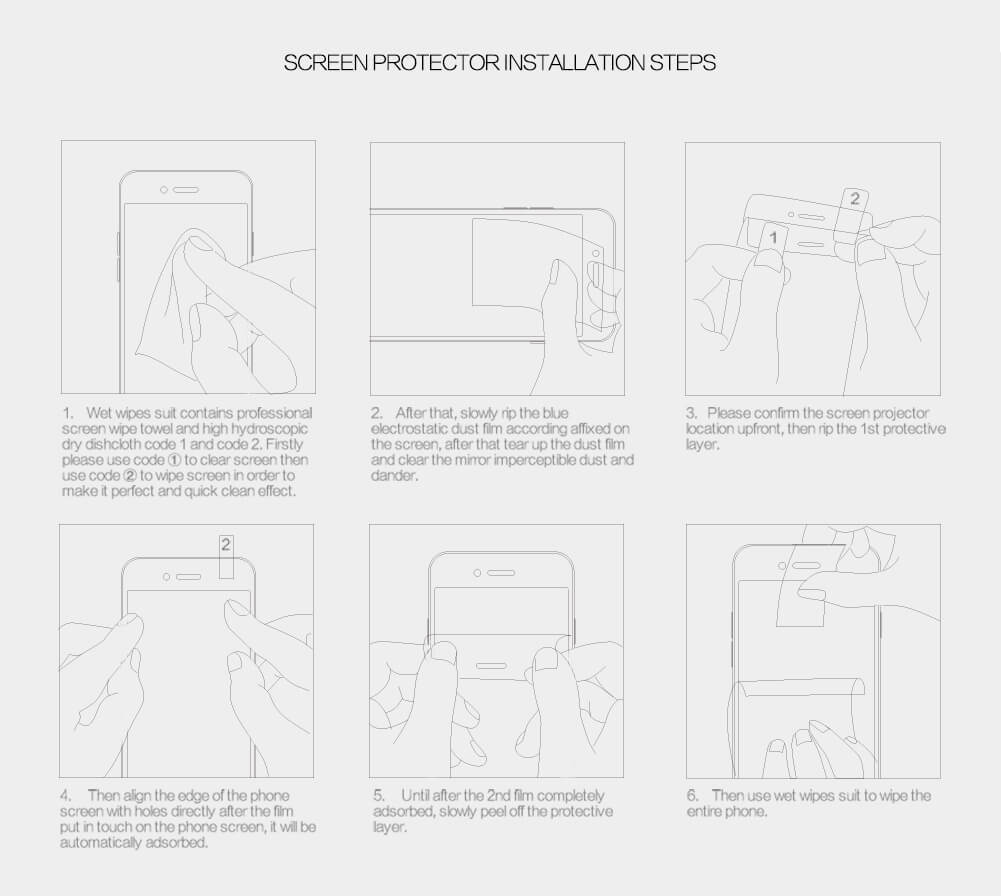 SCREEN PROTECTOR INSTALLATION STEPS

1. Wet wipes suit contains professional screen wipe towel and high hydroscopic dry dishcloth code 1 and code 2. Firstly please use code ① to clear screen then use code ② to wipe screen in order to make it perfect and quick clean effect.

2. After that, slowly rip the blue electrostatic dust film according affixed on the screen, after that tear up the dust film and clear the mirror imperceptible dust and dander.

2

1

3. Please confirm the screen projector location upfront, then rip the 1st protective layer.

2

4. Then align the edge of the phone screen with holes directly after the film put in touch on the phone screen, it will be automatically adsorbed.

5. Until after the 2nd film completely adsorbed, slowly peel off the protective layer.

6. Then use wet wipes suit to wipe the entire phone.