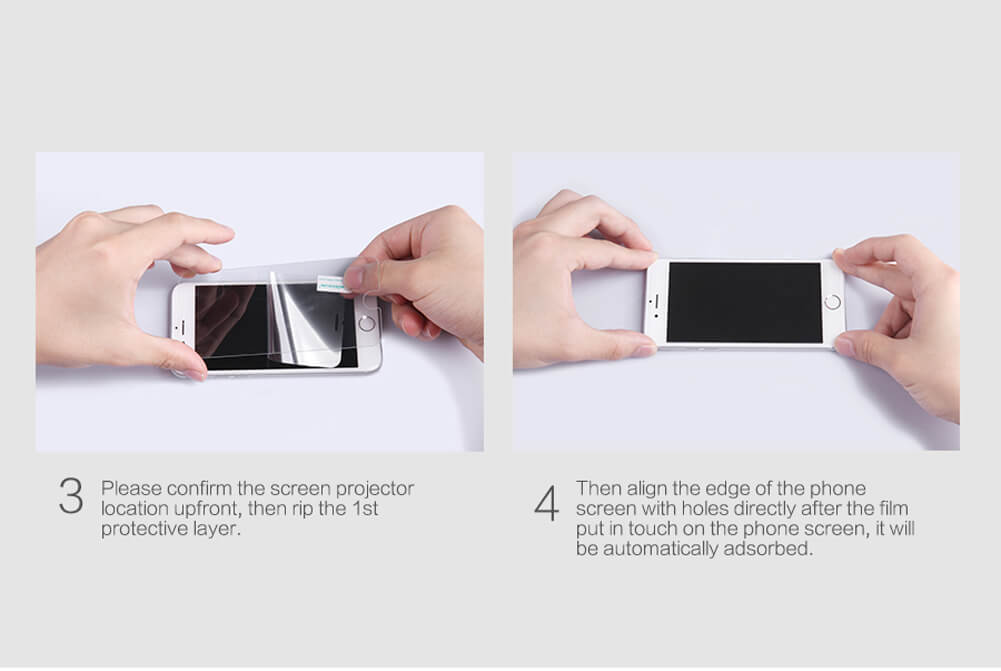 3 Please confirm the screen projector location upfront, then rip the 1st protective layer.

4 Then align the edge of the phone screen with holes directly after the film put in touch on the phone screen, it will be automatically adsorbed.