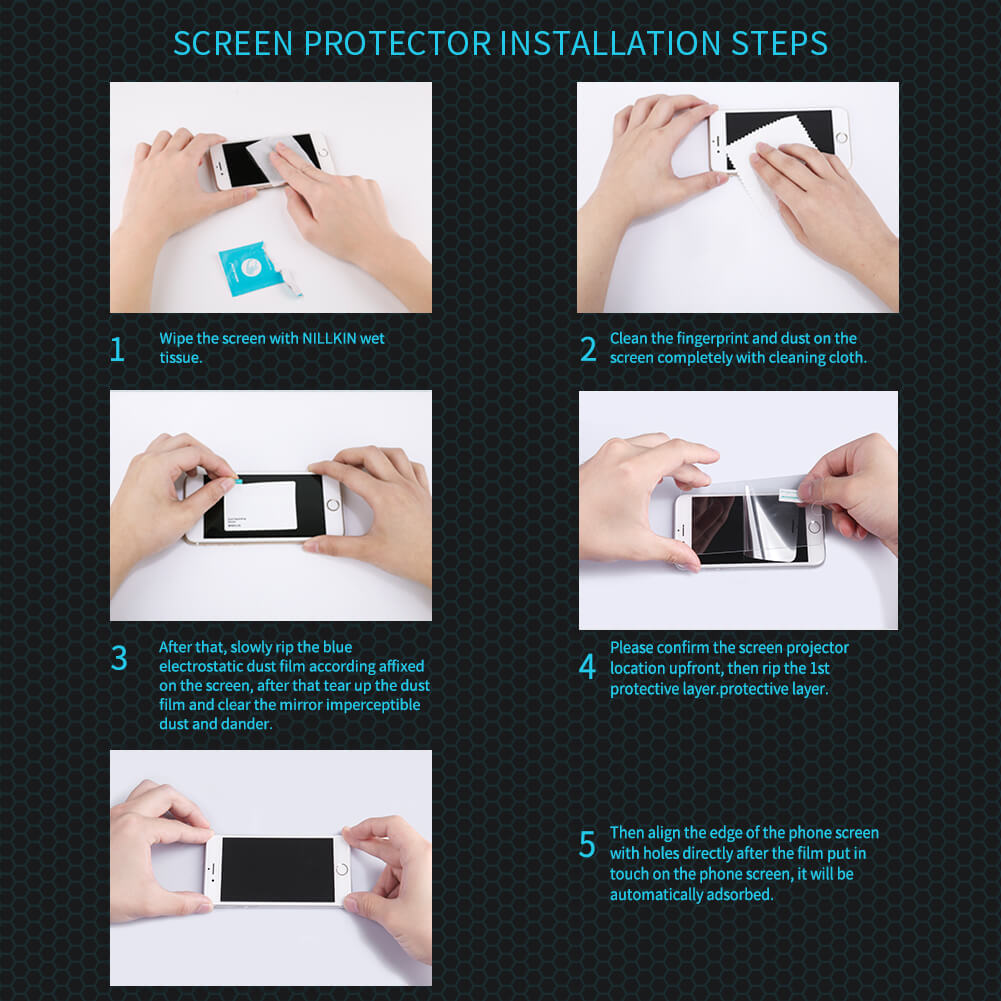 SCREEN PROTECTOR INSTALLATION STEPS

1 Wipe the screen with NILLKIN wet tissue.

2 Clean the fingerprint and dust on the screen completely with cleaning cloth.

3 After that, slowly rip the blue electrostatic dust film according affixed on the screen, after that tear up the dust film and clear the mirror imperceptible dust and dander.

4 Please confirm the screen projector location upfront, then rip the 1st protective layer.protective layer.

5 Then align the edge of the phone screen with holes directly after the film put in touch on the phone screen, it will be automatically adsorbed.