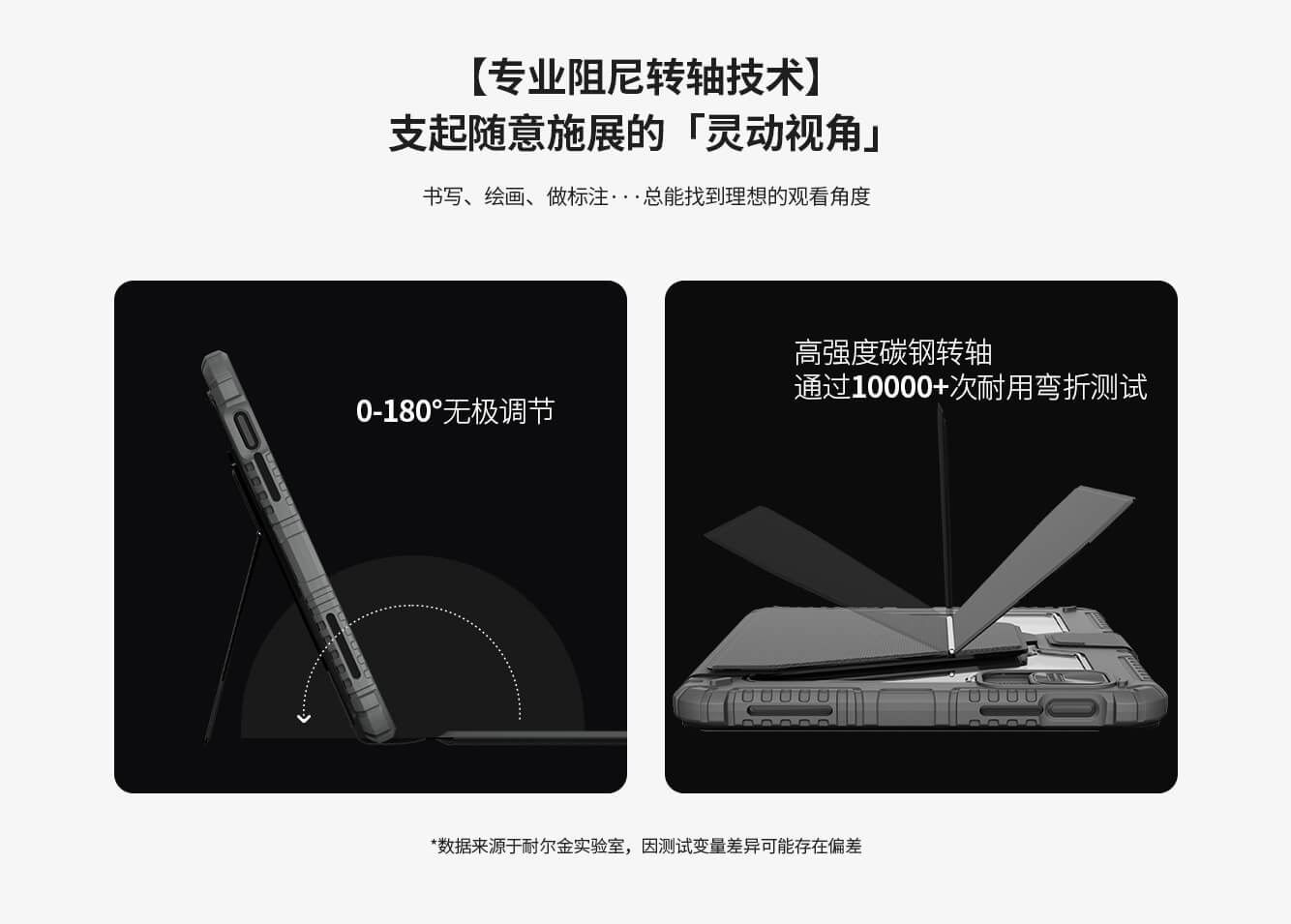 【专业阻尼转轴技术】
支起随意施展的「灵动视角」

书写、绘画、做标注···总能找到理想的观看角度

0-180°无极调节

高强度碳钢转轴
通过10000+次耐用弯折测试

*数据来源于耐尔金实验室，因测试变量差异可能存在偏差