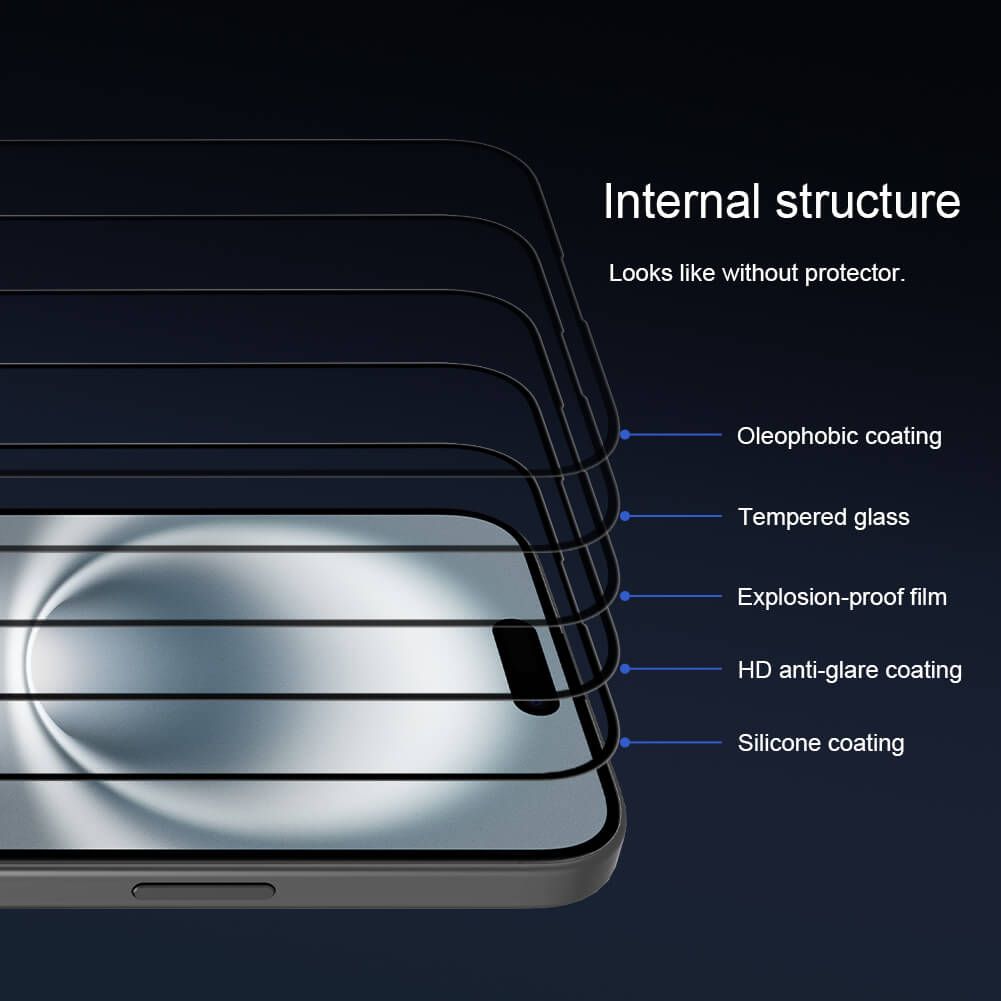 Internal structure

Looks like without protector.

Oleophobic coating

Tempered glass

Explosion-proof film

HD anti-glare coating

Silicone coating